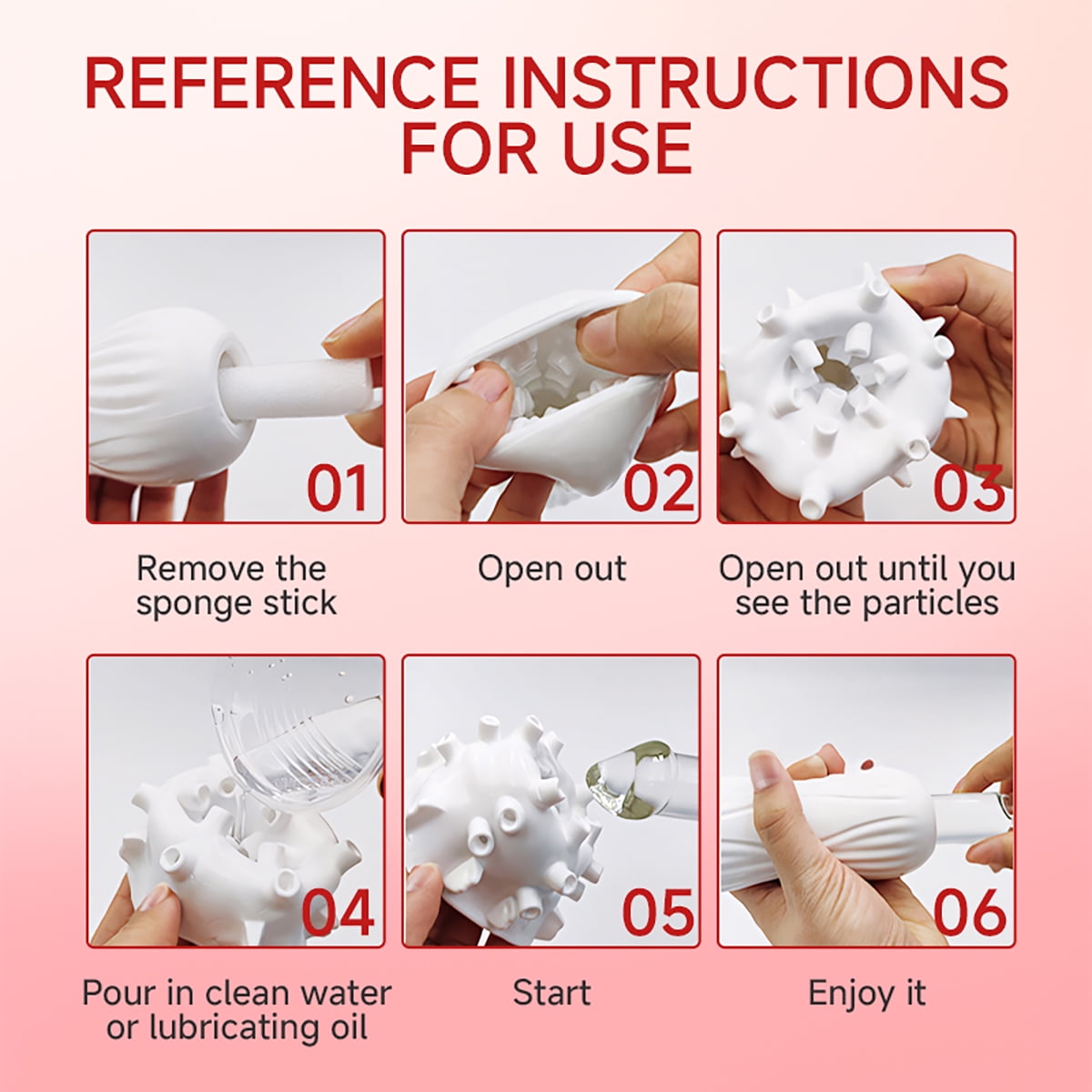 REFERENCE INSTRUCTIONS FOR USE

01

Remove the sponge stick

02

Open out

03

Open out until you see the particles

04

Pour in clean water or lubricating oil

05

Start

06

Enjoy it