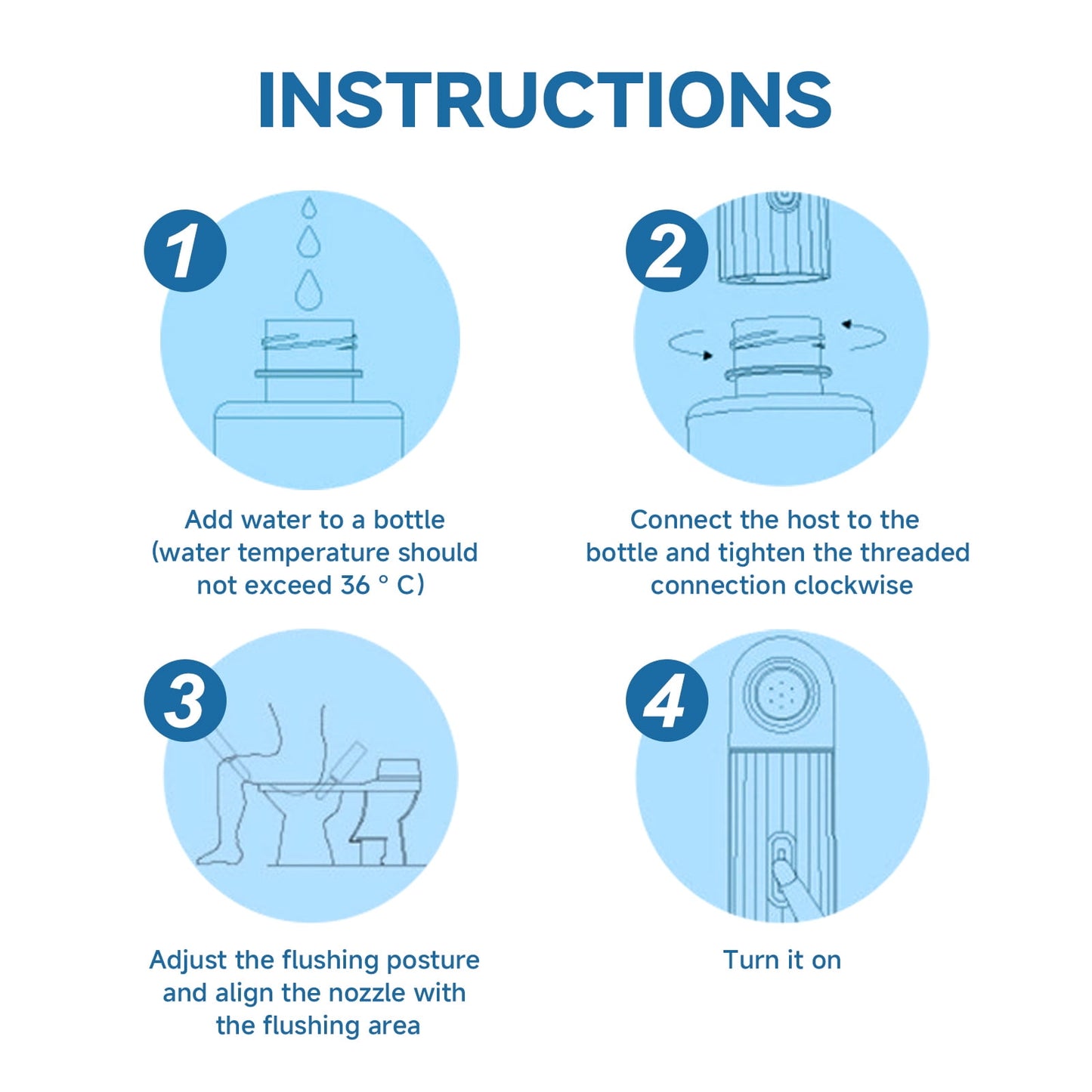 INSTRUCTIONS

1

Add water to a bottle (water temperature should not exceed 36 ° C)

2

Connect the host to the bottle and tighten the threaded connection clockwise

3

Adjust the flushing posture and align the nozzle with the flushing area

4

Turn it on