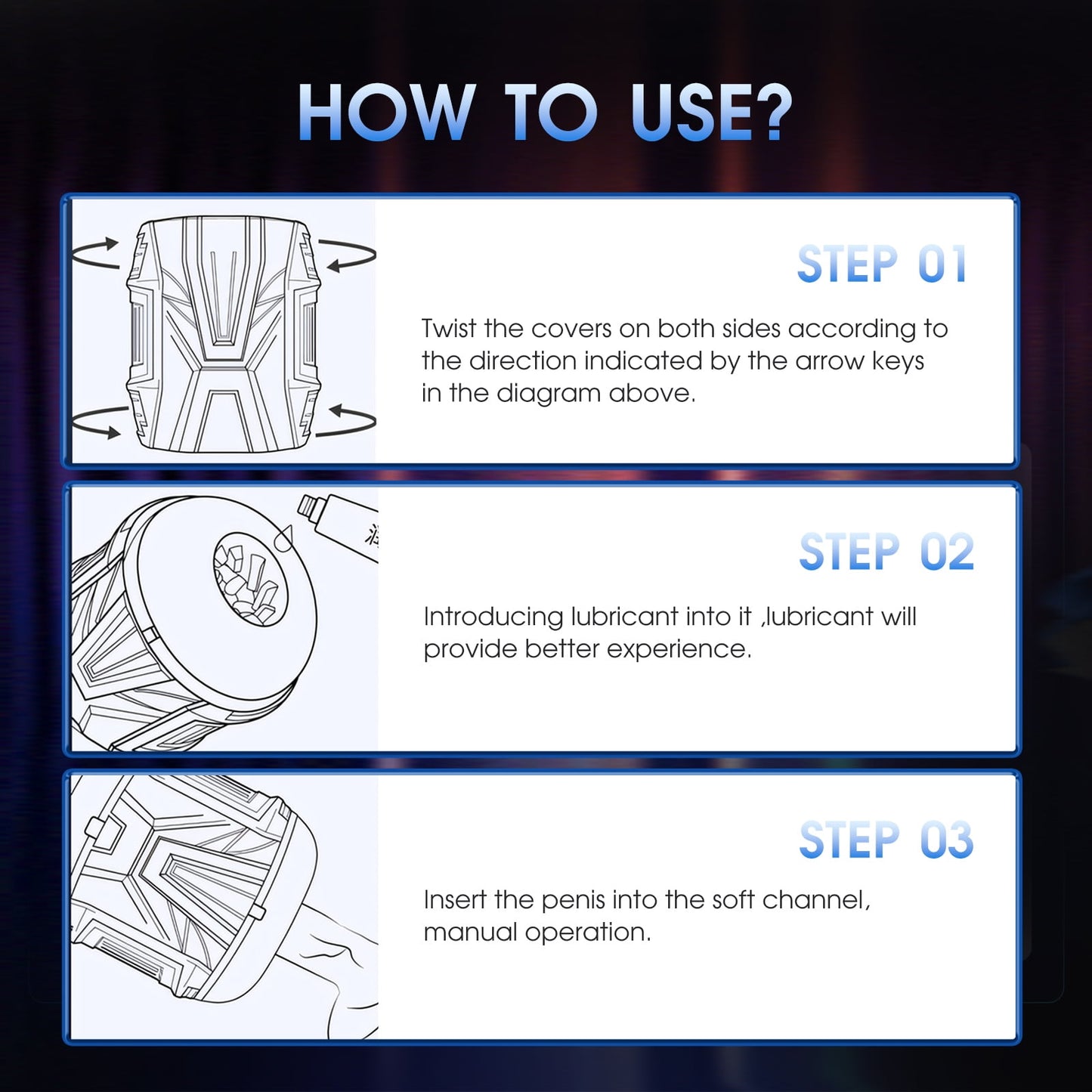 HOW TO USE?

STEP 01

Twist the covers on both sides according to the direction indicated by the arrow keys in the diagram above.

STEP 02

Introducing lubricant into it ,lubricant will provide better experience.

STEP 03

Insert the penis into the soft channel, manual operation.